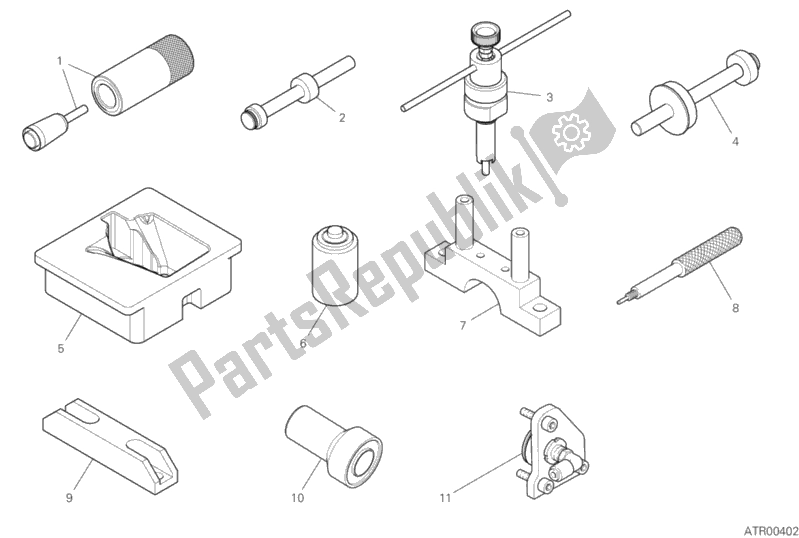 1

2

3

4

PartsRepublik

5

6

7

8

9

10

11

ATR00402